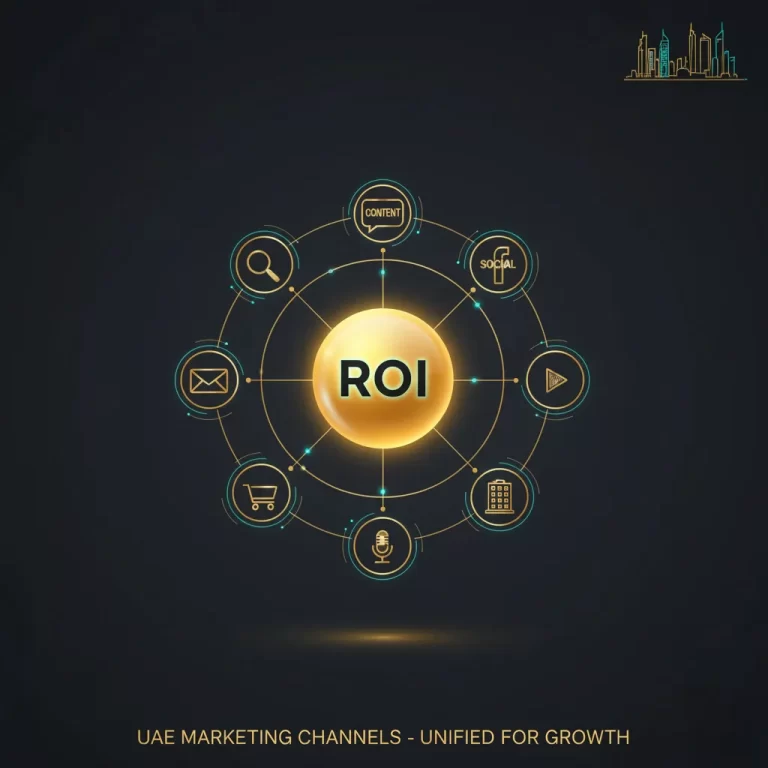 CONTENT

SOCIAL

ROI

UAE MARKETING CHANNELS - UNIFIED FOR GROWTH