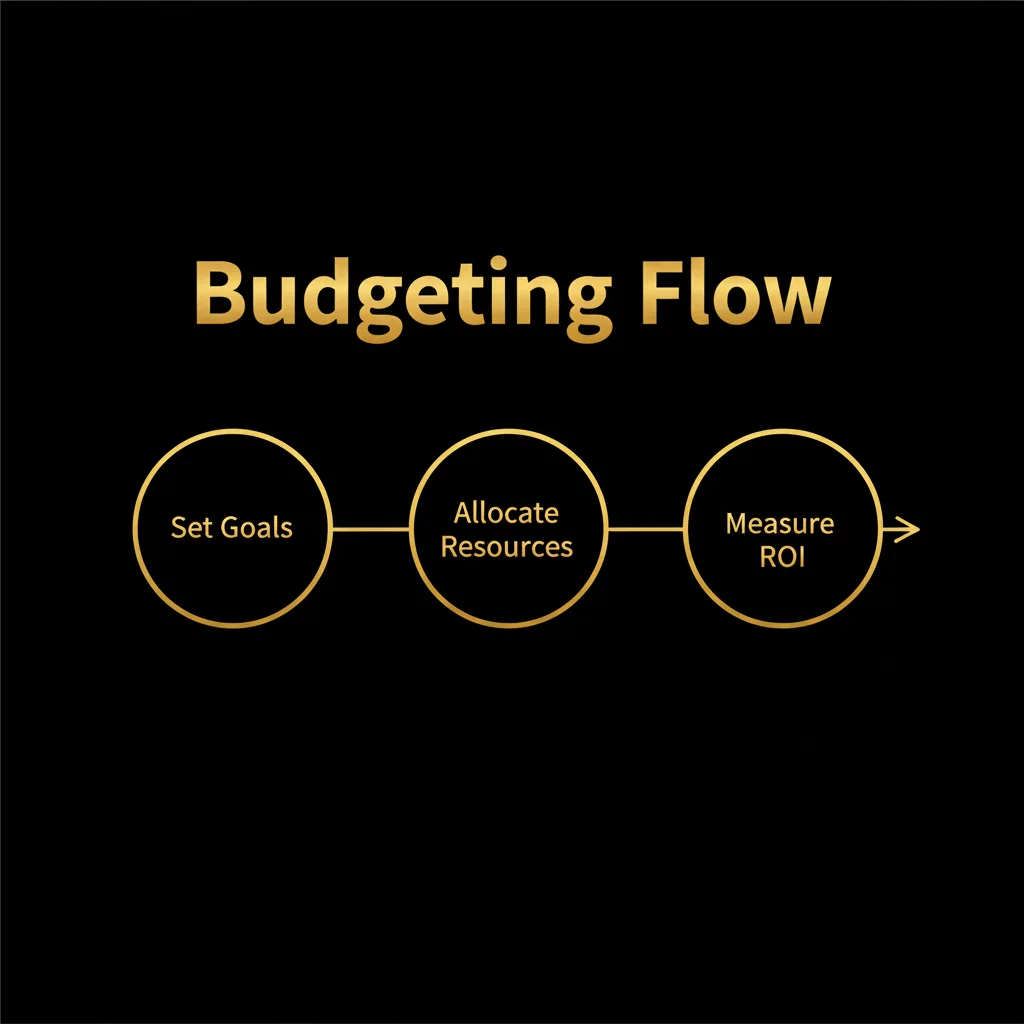 Budgeting Flow

Set Goals

Allocate Resources

Measure ROI